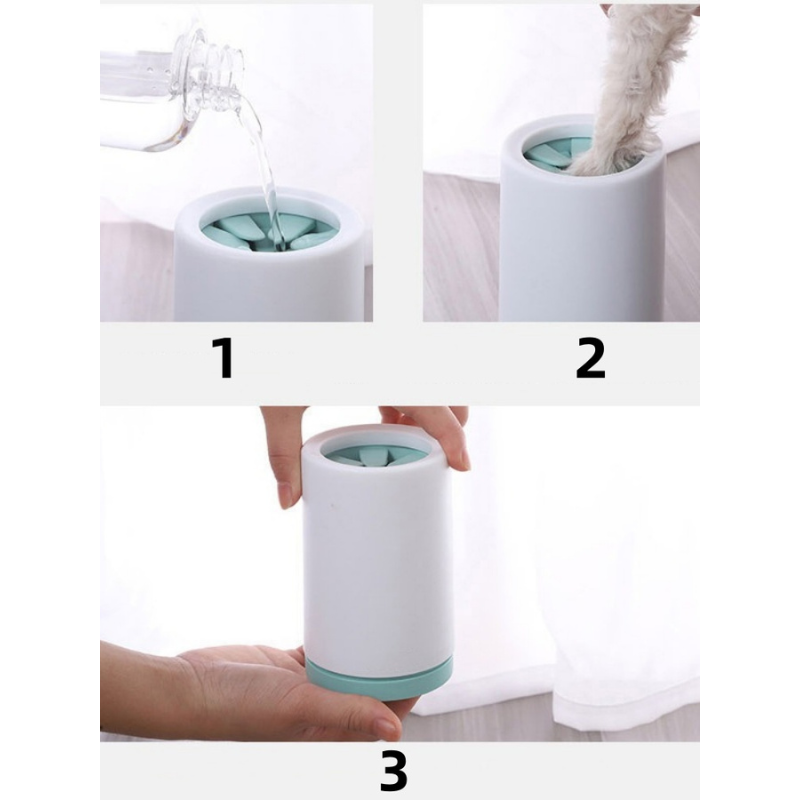 1

2

3